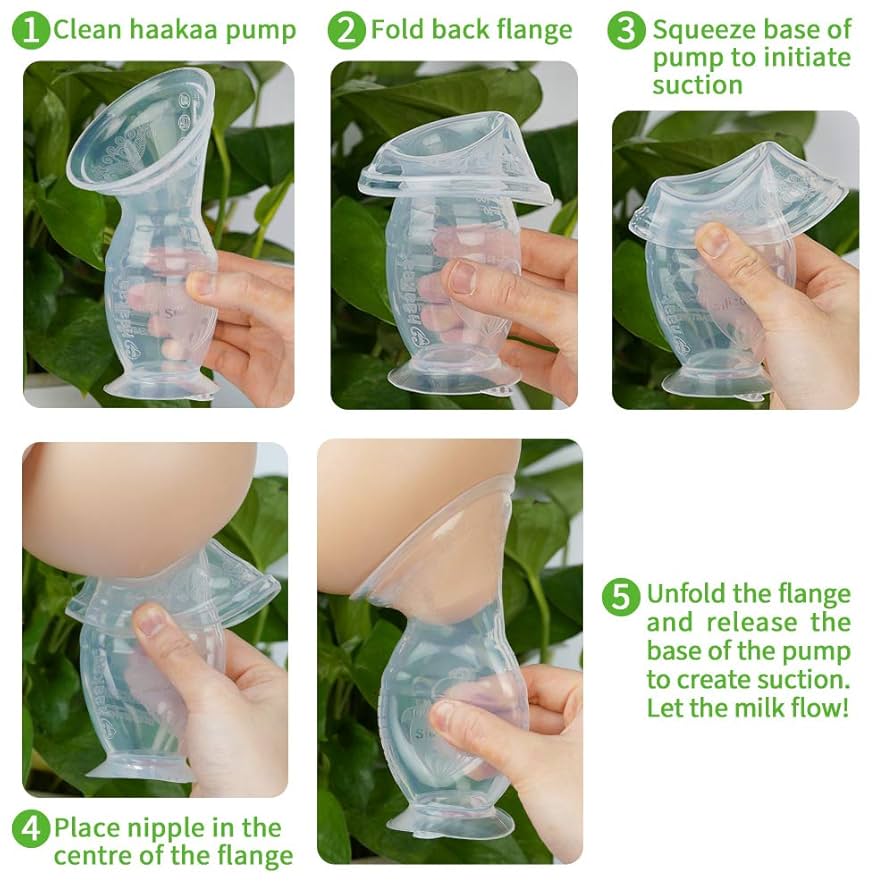 1 Clean haakaa pump

2 Fold back flange

3 Squeeze base of pump to initiate suction

4 Place nipple in the centre of the flange

5 Unfold the flange and release the base of the pump to create suction. Let the milk flow!